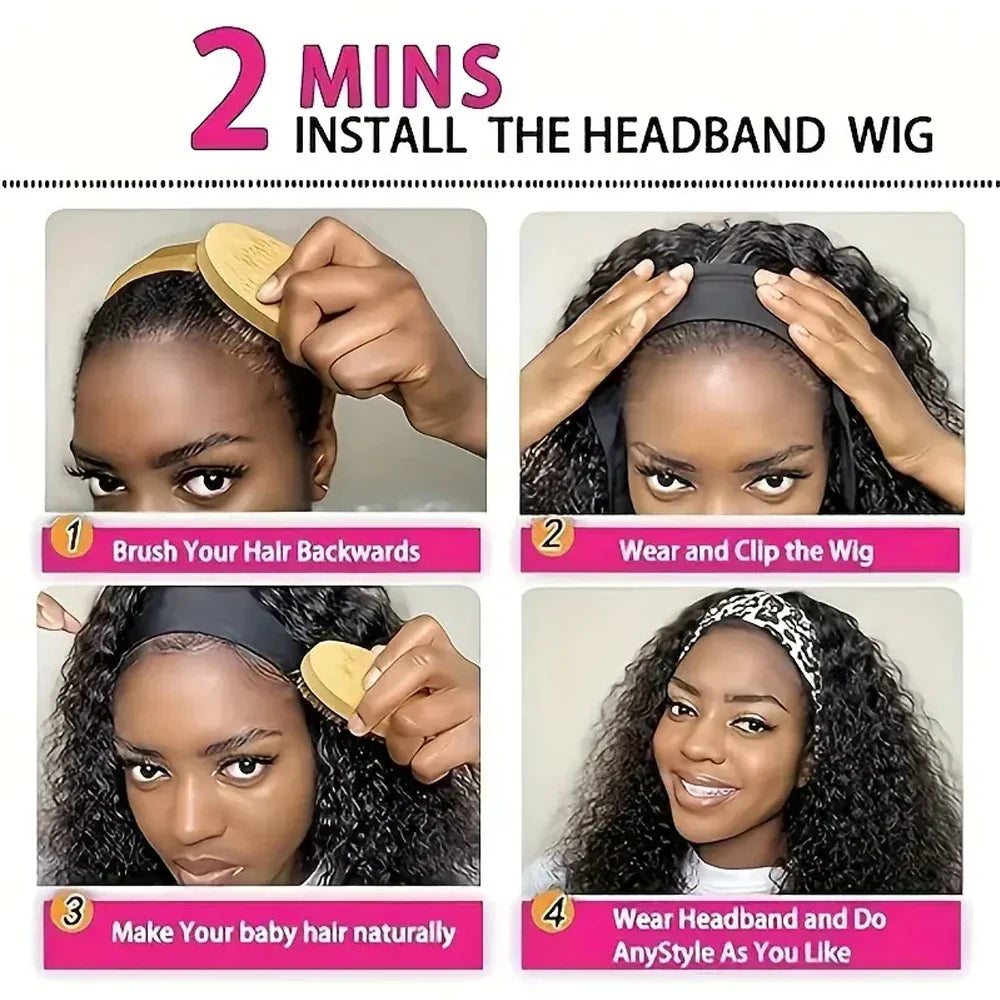 2 MINS
INSTALL THE HEADBAND WIG

1 Brush Your Hair Backwards

2 Wear and Clip the Wig

3 Make Your baby hair naturally

4 Wear Headband and Do AnyStyle As You Like